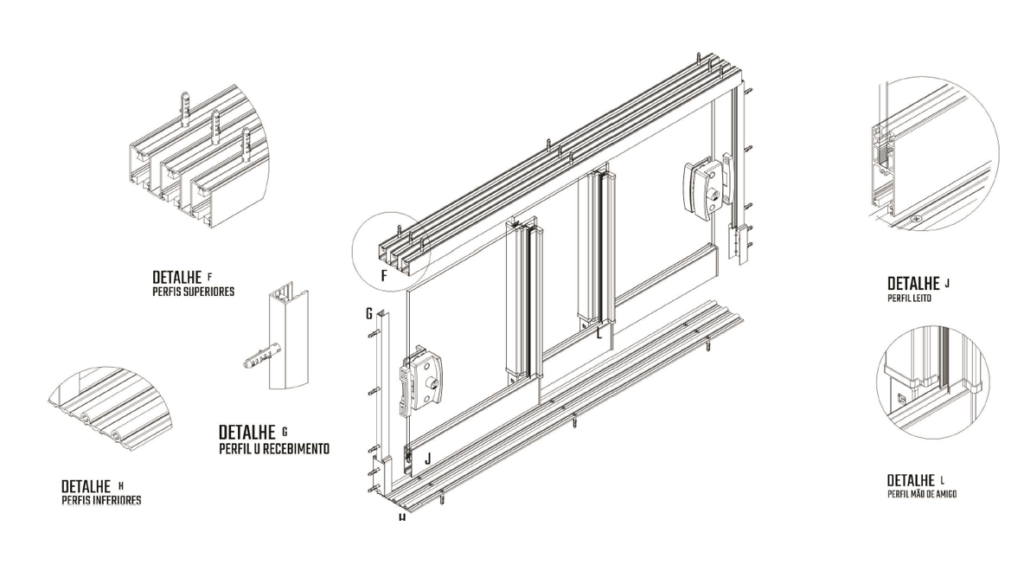 DETALHE F
PERFIS SUPERIORES

DETALHE G
PERFIL U RECEBIMENTO

DETALHE H
PERFIS INFERIORES

F

G

L

J

H

DETALHE J
PERFIL LEITO

DETALHE L
PERFIL MÃO DE AMIGO